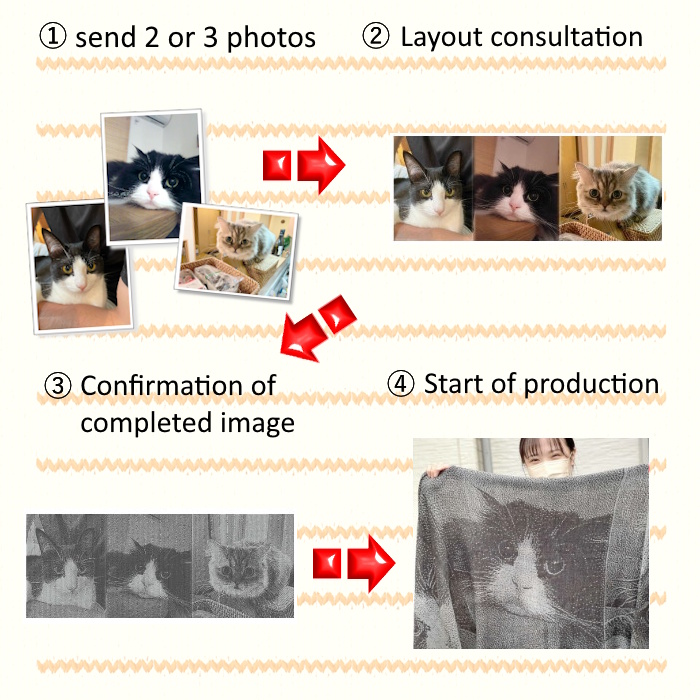 ① send 2 or 3 photos

② Layout consultation

③ Confirmation of completed image

④ Start of production